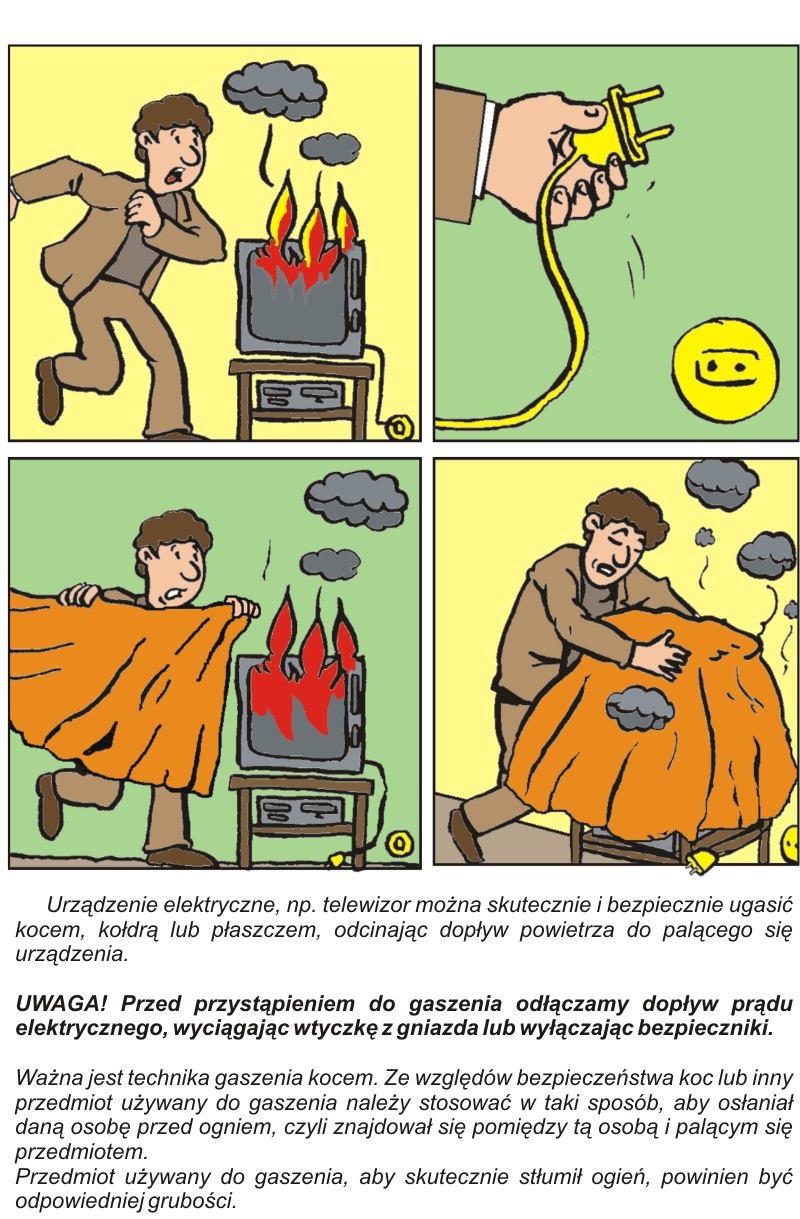 Urządzenie elektryczne, np. telewizor można skutecznie i bezpiecznie ugasić kocem, kołdrą lub płaszczem, odcinając dopływ powietrza do palącego się urządzenia.

UWAGA! Przed przystąpieniem do gaszenia odłączamy dopływ prądu elektrycznego, wyciągając wtyczkę z gniazda lub wyłączając bezpieczniki.

Ważna jest technika gaszenia kocem. Ze względów bezpieczeństwa koc lub inny przedmiot używany do gaszenia należy stosować w taki sposób, aby osłaniał daną osobę przed ogniem, czyli znajdował się pomiędzy tą osobą i palącym się przedmiotem.
Przedmiot używany do gaszenia, aby skutecznie stłumił ogień, powinien być odpowiedniej grubości.